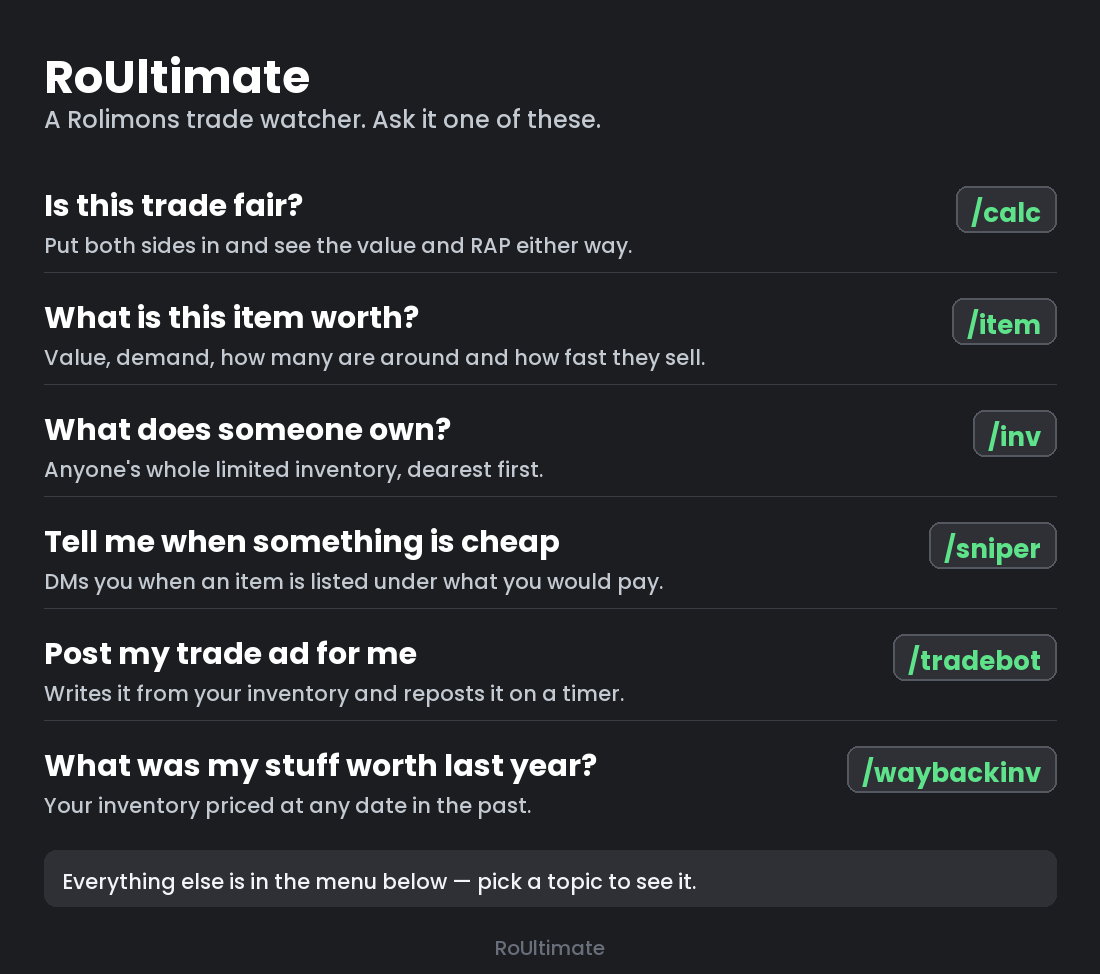 RoUltimate
A Rolimons trade watcher. Ask it one of these.

Is this trade fair?
/calc
Put both sides in and see the value and RAP either way.

What is this item worth?
/item
Value, demand, how many are around and how fast they sell.

What does someone own?
/inv
Anyone's whole limited inventory, dearest first.

Tell me when something is cheap
/sniper
DMs you when an item is listed under what you would pay.

Post my trade ad for me
/tradebot
Writes it from your inventory and reposts it on a timer.

What was my stuff worth last year?
/waybackinv
Your inventory priced at any date in the past.

Everything else is in the menu below — pick a topic to see it.

RoUltimate